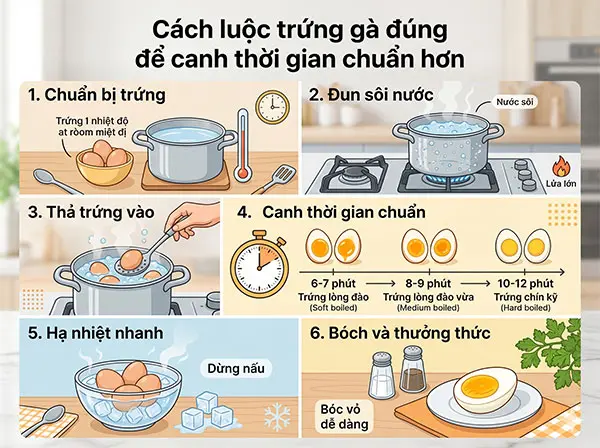 Cách luộc trứng gà đúng để canh thời gian chuẩn hơn

1. Chuẩn bị trứng

Trứng 1 nhiệt độ at ròom miệt đị

2. Đun sôi nước

Nước sôi

Lửa lớn

3. Thả trứng vào

4. Canh thời gian chuẩn

6-7 phút
Trứng lòng đào
(Soft boiled)

8-9 phút
Trứng lòng đào vừa
(Medium boiled)

10-12 phút
Trứng chín kỹ
(Hard boiled)

5. Hạ nhiệt nhanh

Dừng nấu

6. Bóch và thưởng thức

Bóc vỏ dễ dàng