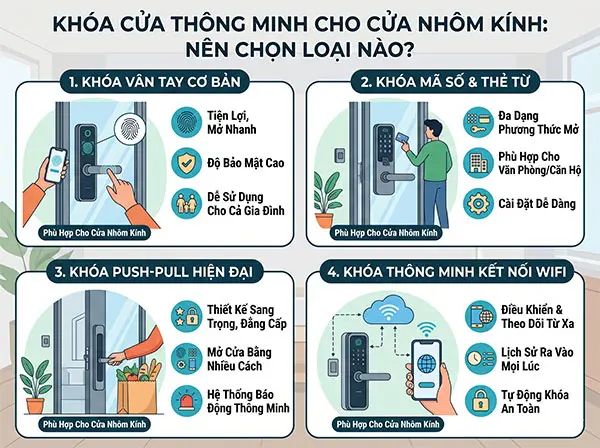 KHÓA CỬA THÔNG MINH CHO CỬA NHÔM KÍNH: NÊN CHỌN LOẠI NÀO?

1. KHÓA VÂN TAY CƠ BẢN

Tiện Lợi, Mở Nhanh

Độ Bảo Mật Cao

Dễ Sử Dụng Cho Cả Gia Đình

Phù Hợp Cho Cửa Nhôm Kính

2. KHÓA MÃ SỐ & THẺ TỪ

Đa Dạng Phương Thức Mở

Phù Hợp Cho Văn Phòng/Căn Hộ

Cài Đặt Dễ Dàng

Phù Hợp Cho Cửa Nhôm Kính

3. KHÓA PUSH-PULL HIỆN ĐẠI

Thiết Kế Sang Trọng, Đẳng Cấp

Mở Cửa Bằng Nhiều Cách

Hệ Thống Báo Động Thông Minh

Phù Hợp Cho Cửa Nhôm Kính

4. KHÓA THÔNG MINH KẾT NỐI WIFI

Điều Khiển & Theo Dõi Từ Xa

Lịch Sử Ra Vào Mọi Lúc

Tự Động Khóa An Toàn

Phù Hợp Cho Cửa Nhôm Kính